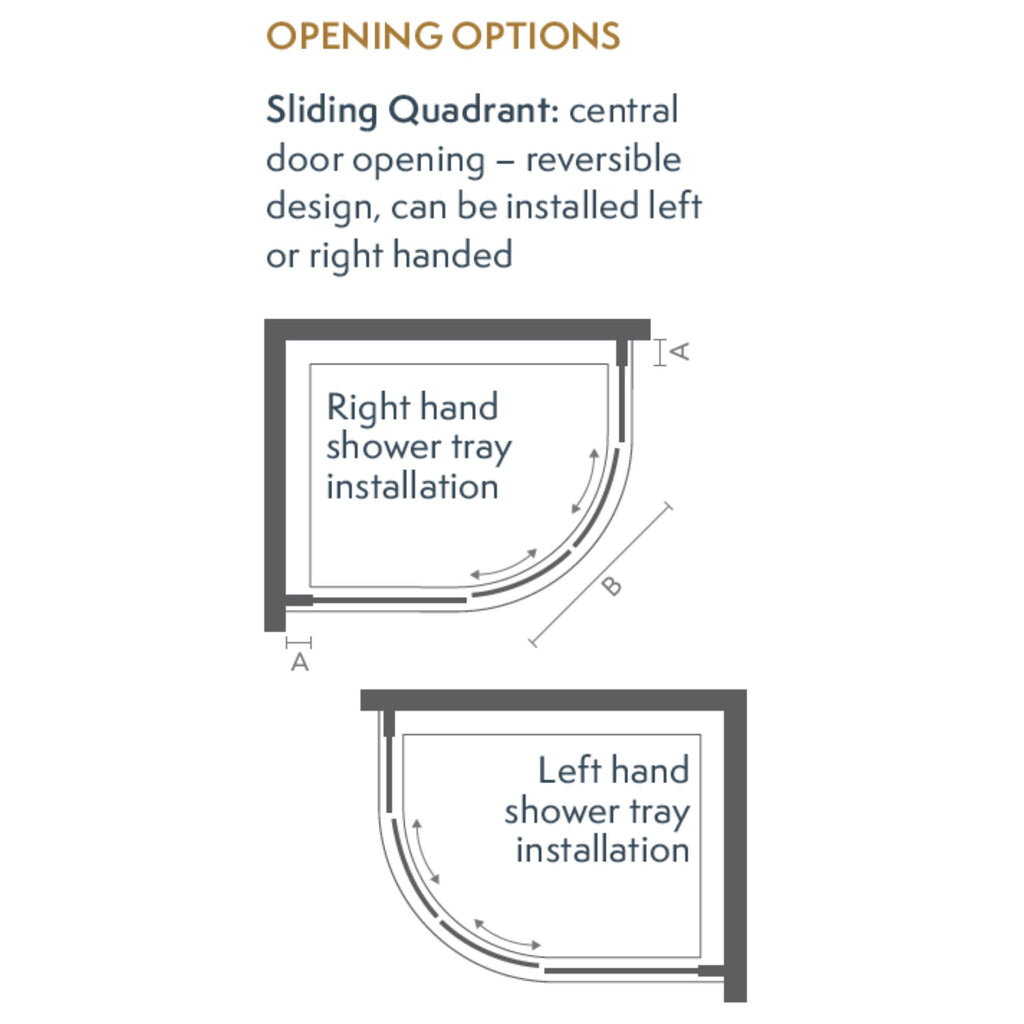 OPENING OPTIONS

Sliding Quadrant: central door opening – reversible design, can be installed left or right handed

A

Right hand shower tray installation

B

A

Left hand shower tray installation