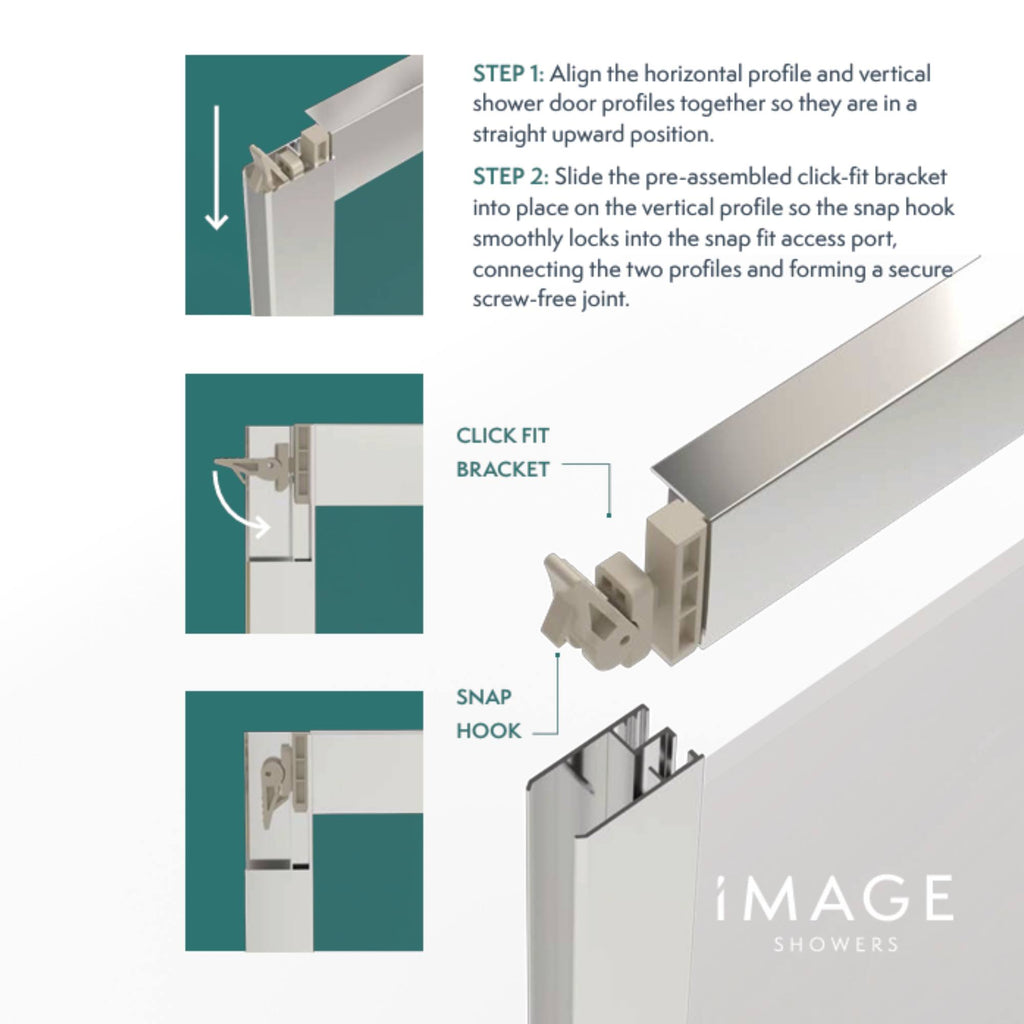 STEP 1: Align the horizontal profile and vertical shower door profiles together so they are in a straight upward position.

STEP 2: Slide the pre-assembled click-fit bracket into place on the vertical profile so the snap hook smoothly locks into the snap fit access port, connecting the two profiles and forming a secure screw-free joint.

CLICK FIT BRACKET

SNAP HOOK

iMAGE
SHOWERS