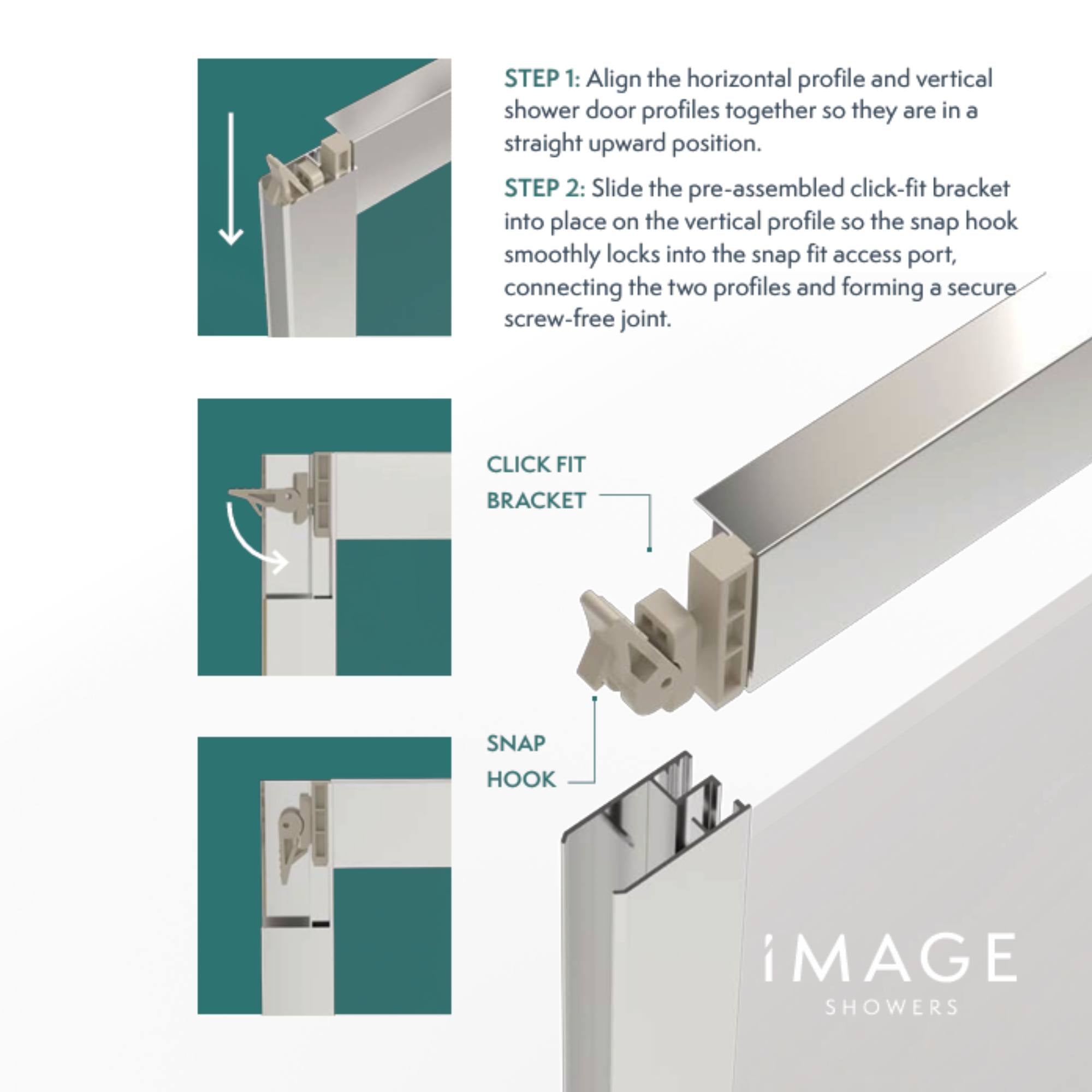 STEP 1: Align the horizontal profile and vertical shower door profiles together so they are in a straight upward position.

STEP 2: Slide the pre-assembled click-fit bracket into place on the vertical profile so the snap hook smoothly locks into the snap fit access port, connecting the two profiles and forming a secure screw-free joint.

CLICK FIT BRACKET

SNAP HOOK

iMAGE
SHOWERS