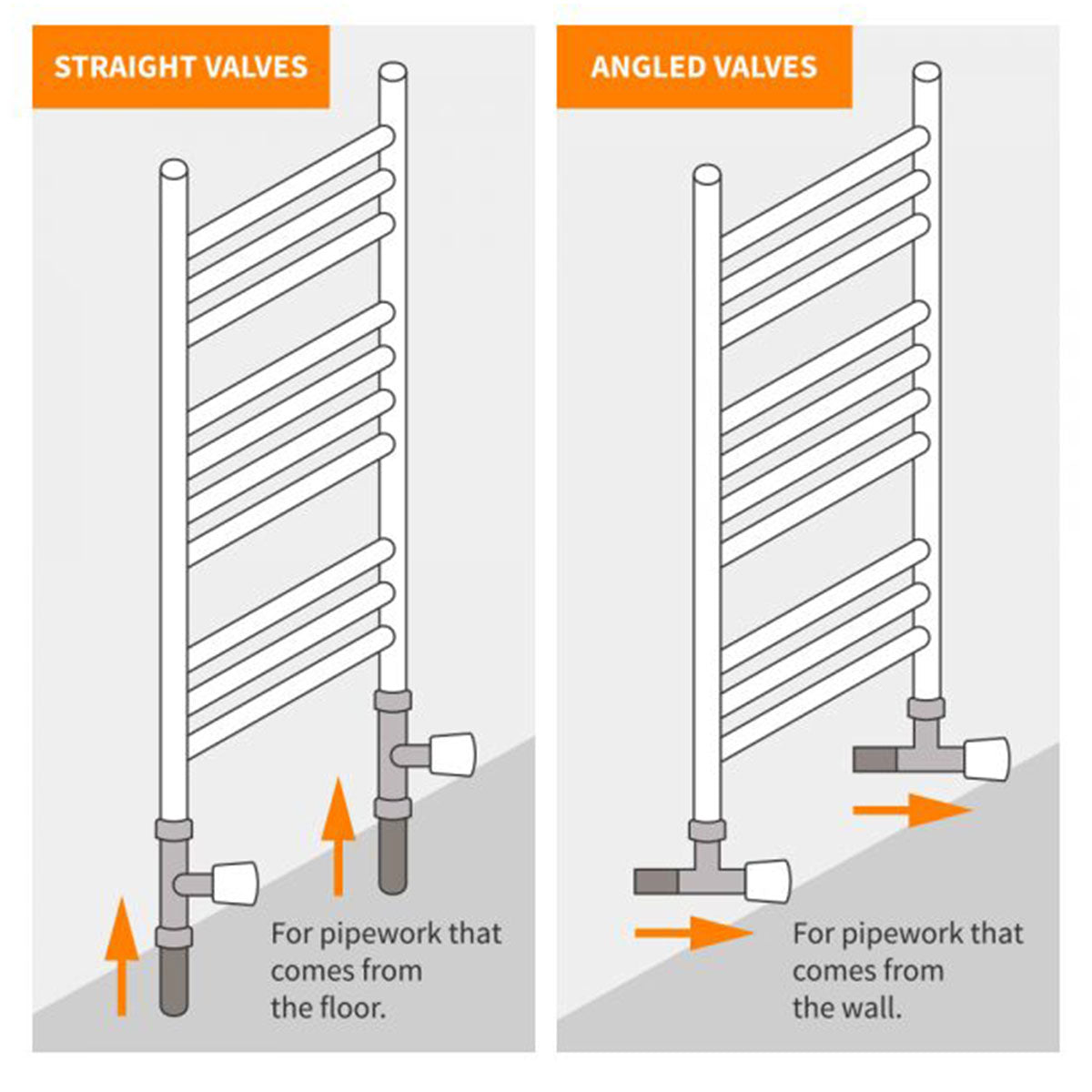 STRAIGHT VALVES

For pipework that comes from the floor.

ANGLED VALVES

For pipework that comes from the wall.