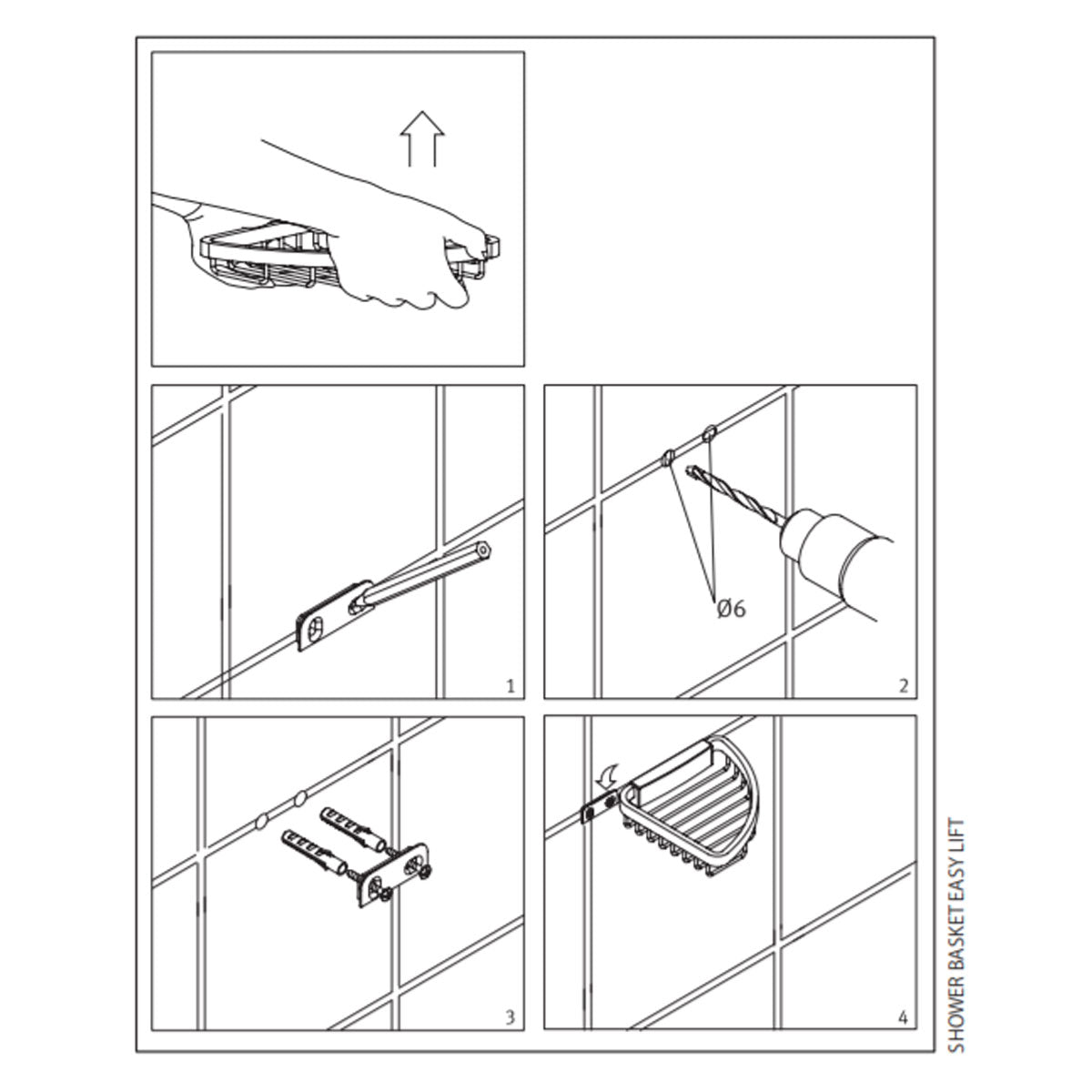 1

Ø6

2

3

4

SHOWER BASKET EASY LIFT