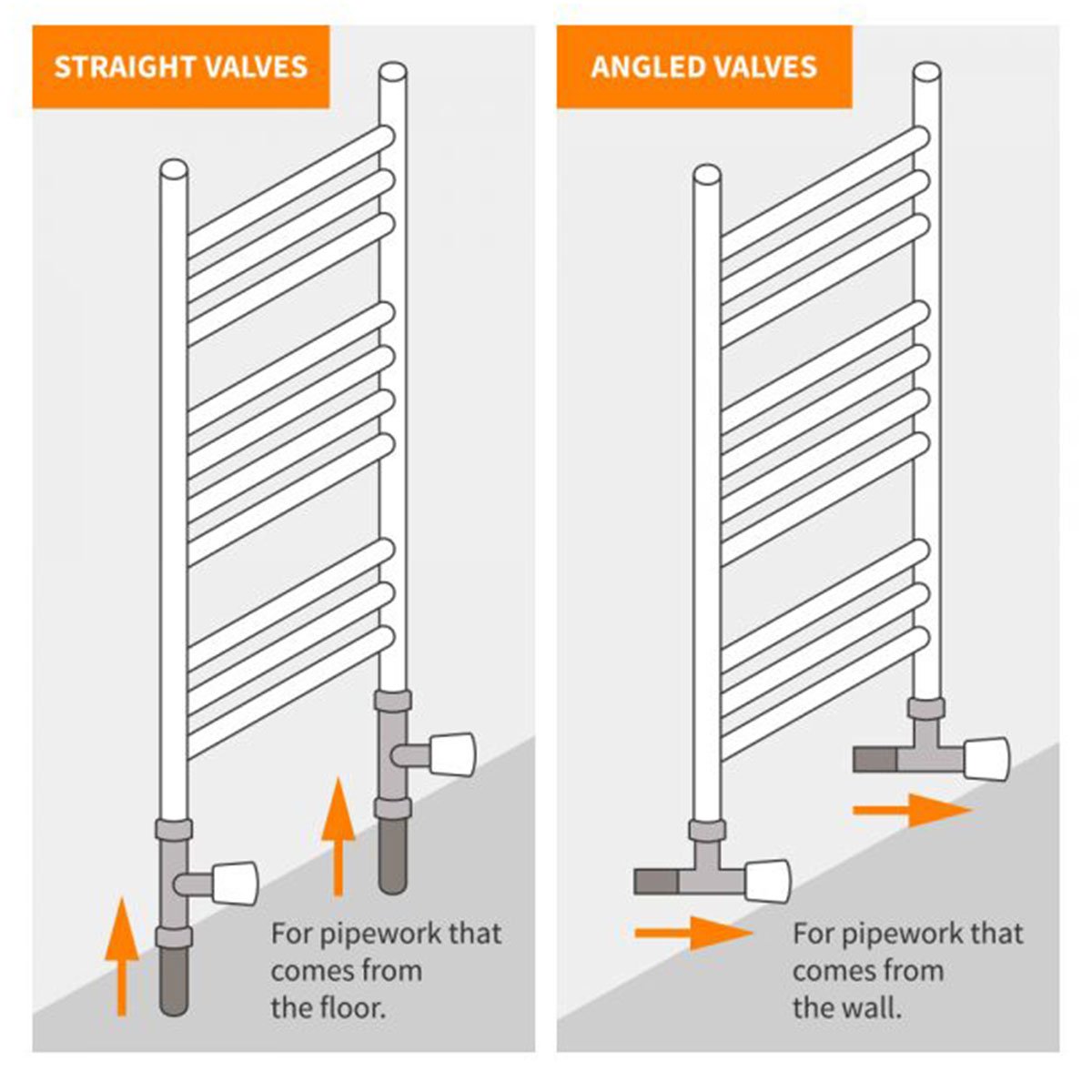 STRAIGHT VALVES

For pipework that comes from the floor.

ANGLED VALVES

For pipework that comes from the wall.