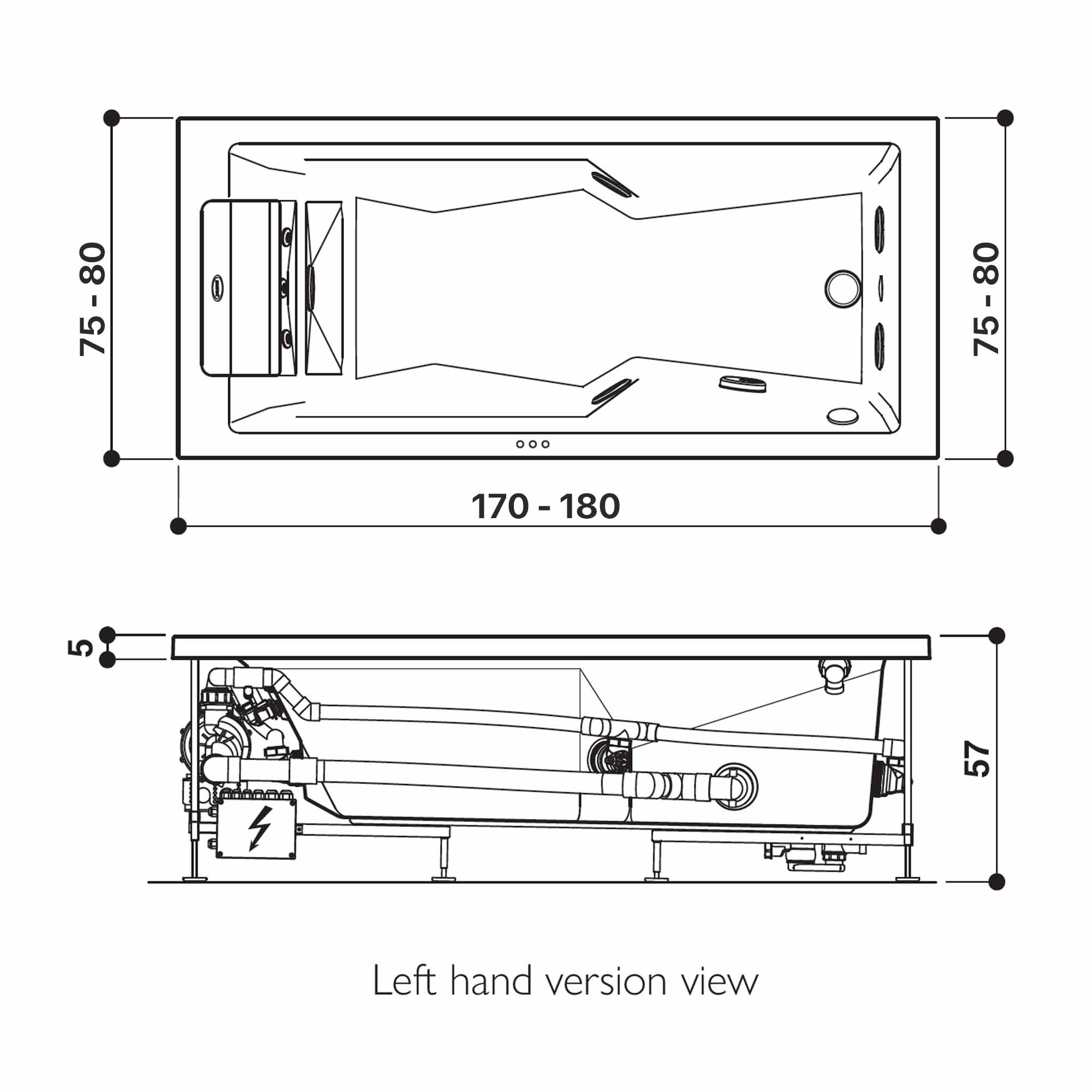 75 - 80

75 - 80

170 - 180

5

57

Left hand version view