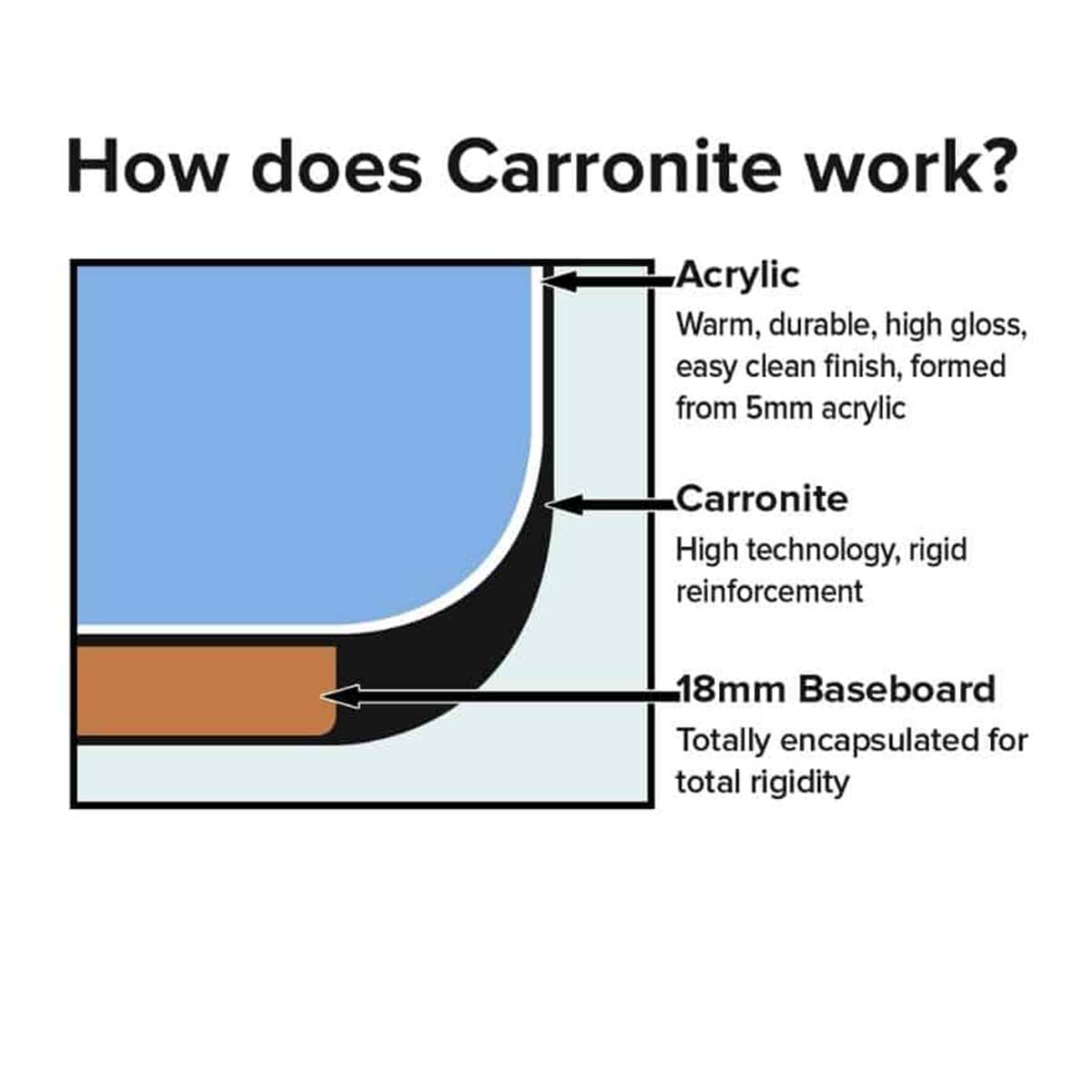 How does Carronite work?

Acrylic
Warm, durable, high gloss, easy clean finish, formed from 5mm acrylic

Carronite
High technology, rigid reinforcement

18mm Baseboard
Totally encapsulated for total rigidity